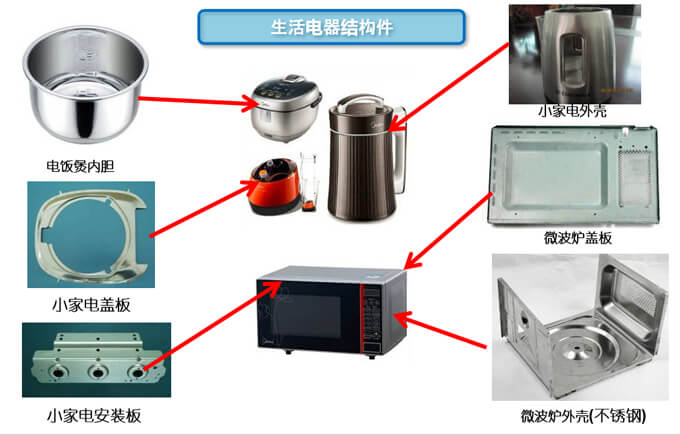 生活电器结构件

电饭煲内胆

小家电盖板

小家电安装板

小家电外壳

微波炉盖板

微波炉外壳(不锈钢)